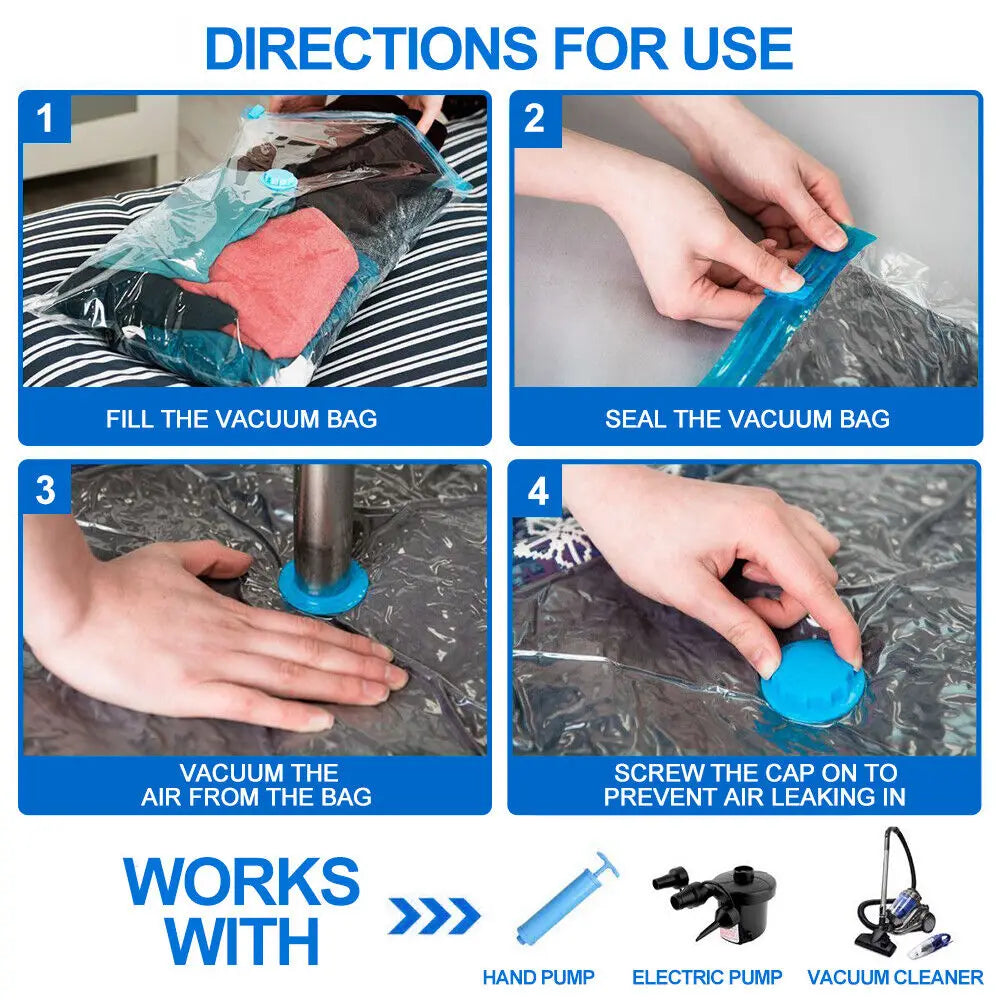 DIRECTIONS FOR USE

1
FILL THE VACUUM BAG

2
SEAL THE VACUUM BAG

3
VACUUM THE AIR FROM THE BAG

4
SCREW THE CAP ON TO PREVENT AIR LEAKING IN

WORKS WITH

HAND PUMP
ELECTRIC PUMP
VACUUM CLEANER