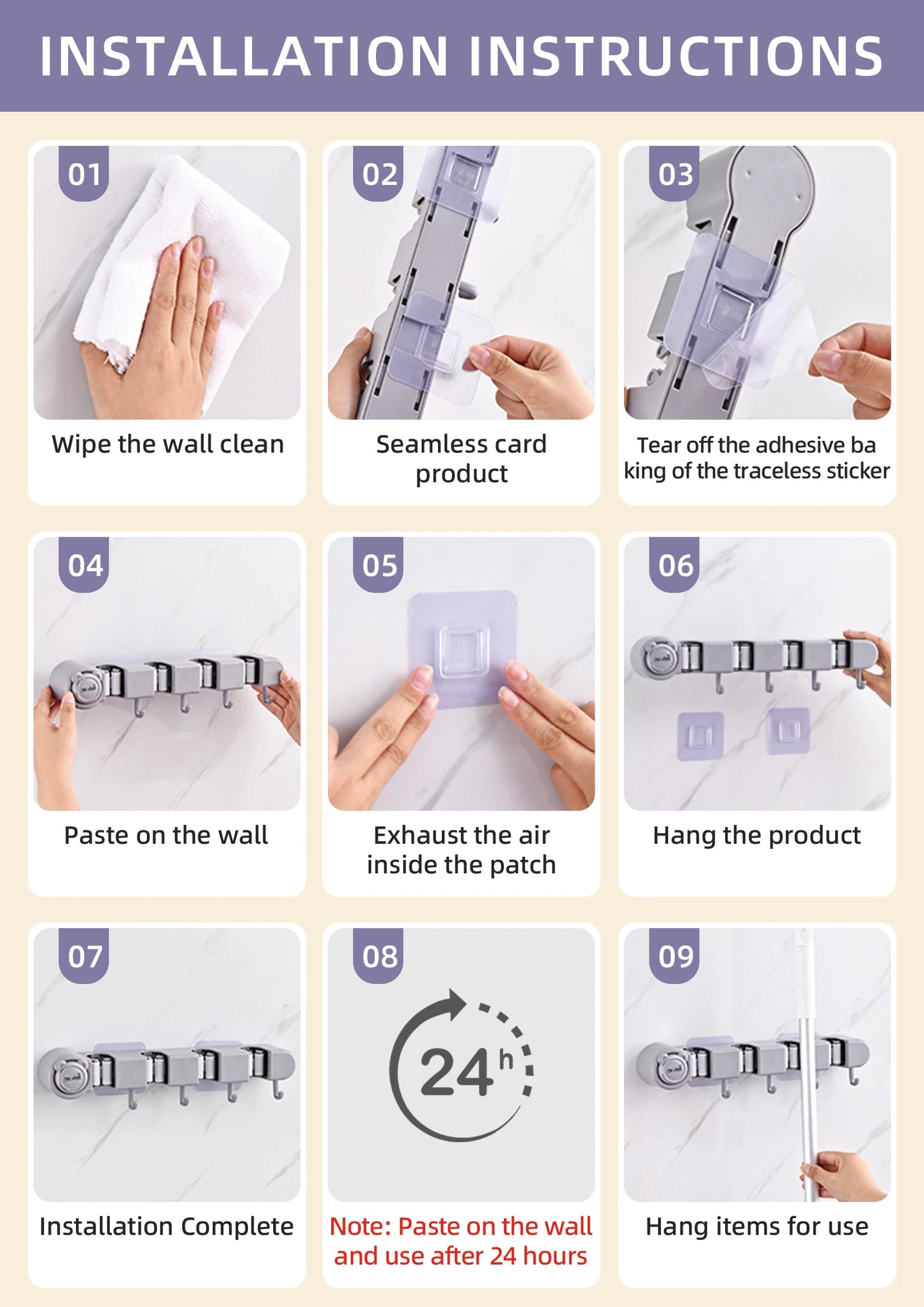 INSTALLATION INSTRUCTIONS

01
Wipe the wall clean

02
Seamless card product

03
Tear off the adhesive ba king of the traceless sticker

04
Paste on the wall

05
Exhaust the air inside the patch

06
Hang the product

07
Installation Complete

08
24 h
Note: Paste on the wall and use after 24 hours

09
Hang items for use