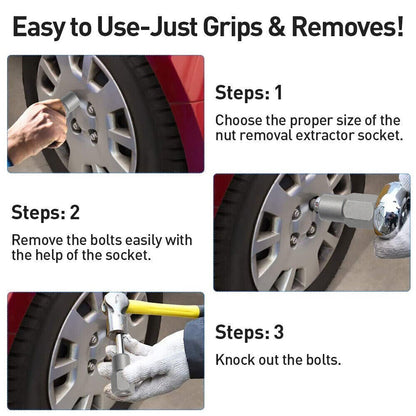 Easy to Use-Just Grips & Removes!

Steps: 1

Choose the proper size of the nut removal extractor socket.

Steps: 2

Remove the bolts easily with the help of the socket.

Steps: 3

Knock out the bolts.