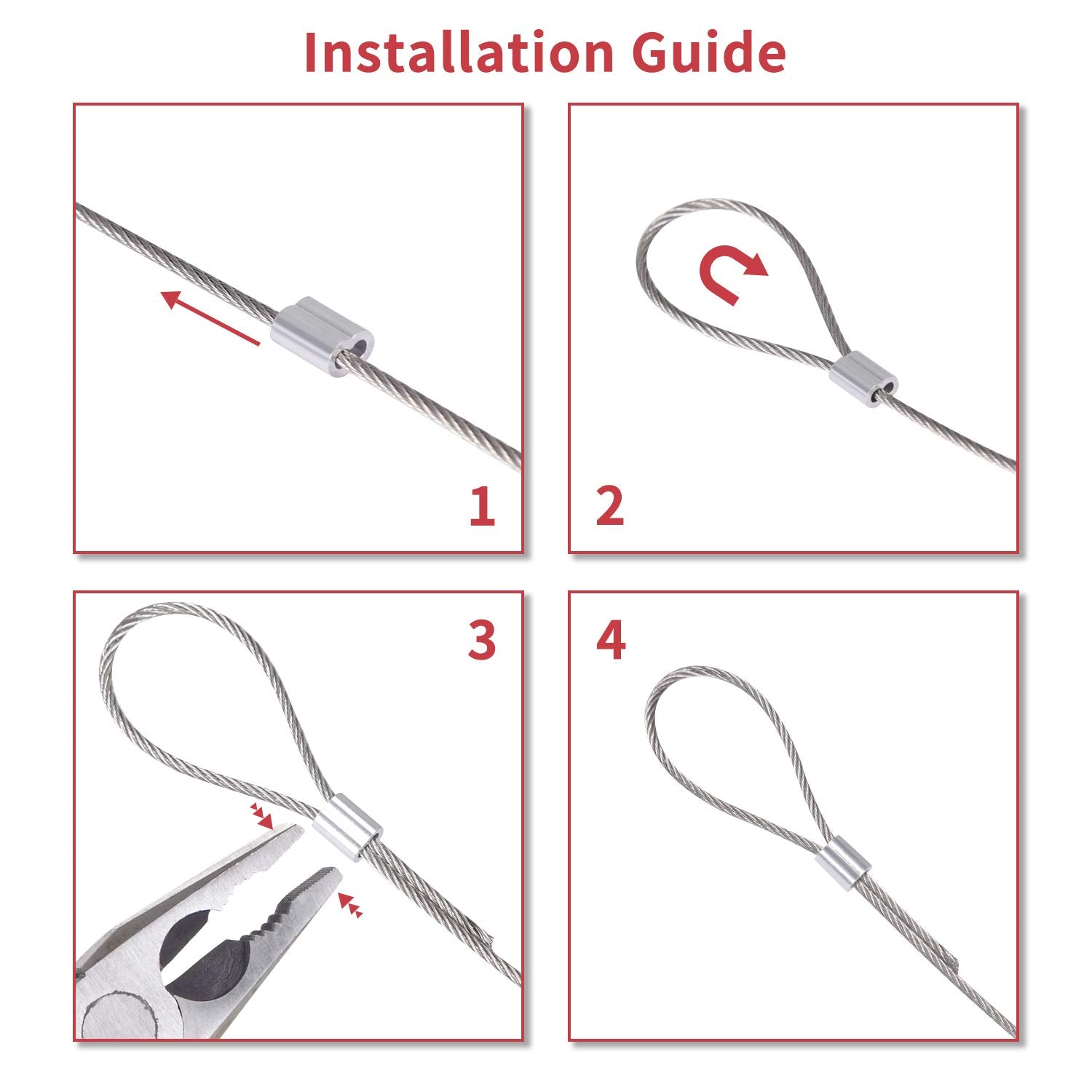 Installation Guide

1

2

3

4