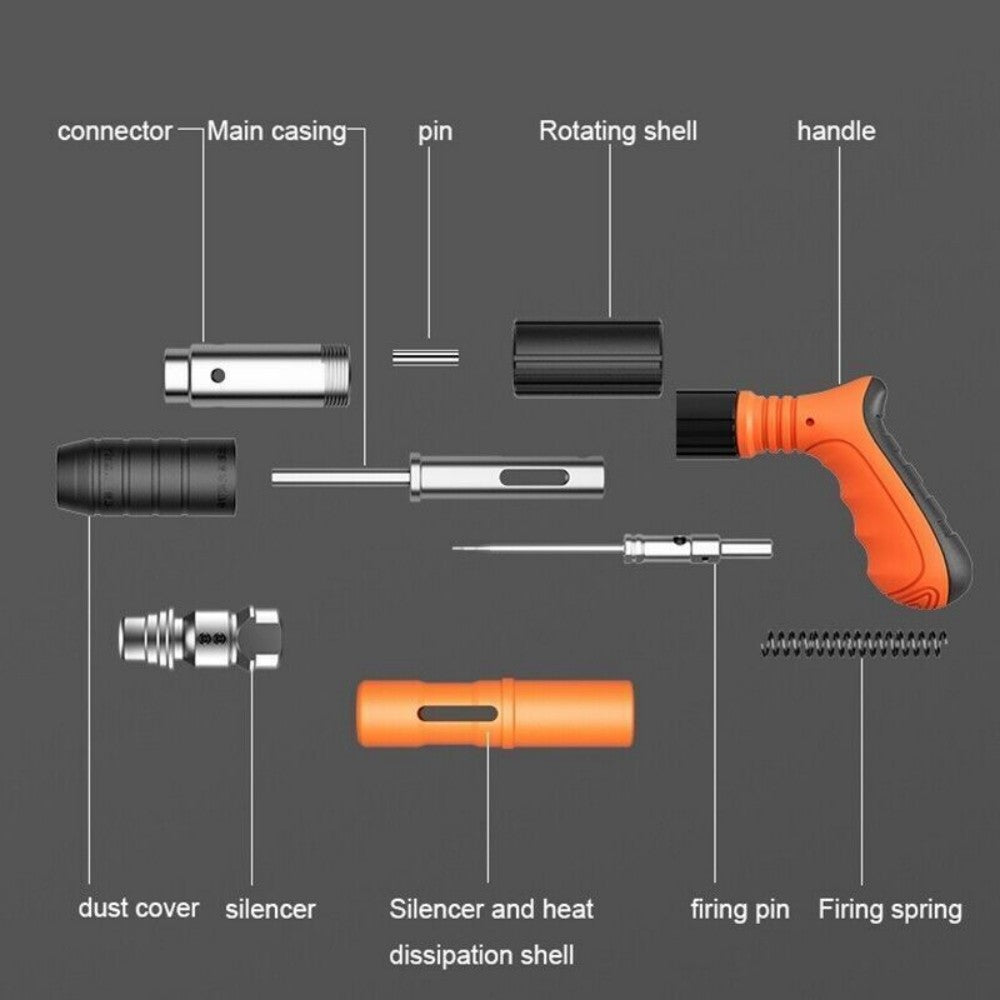 connector
Main casing
pin
Rotating shell
handle

dust cover
silencer
Silencer and heat dissipation shell
firing pin
Firing spring