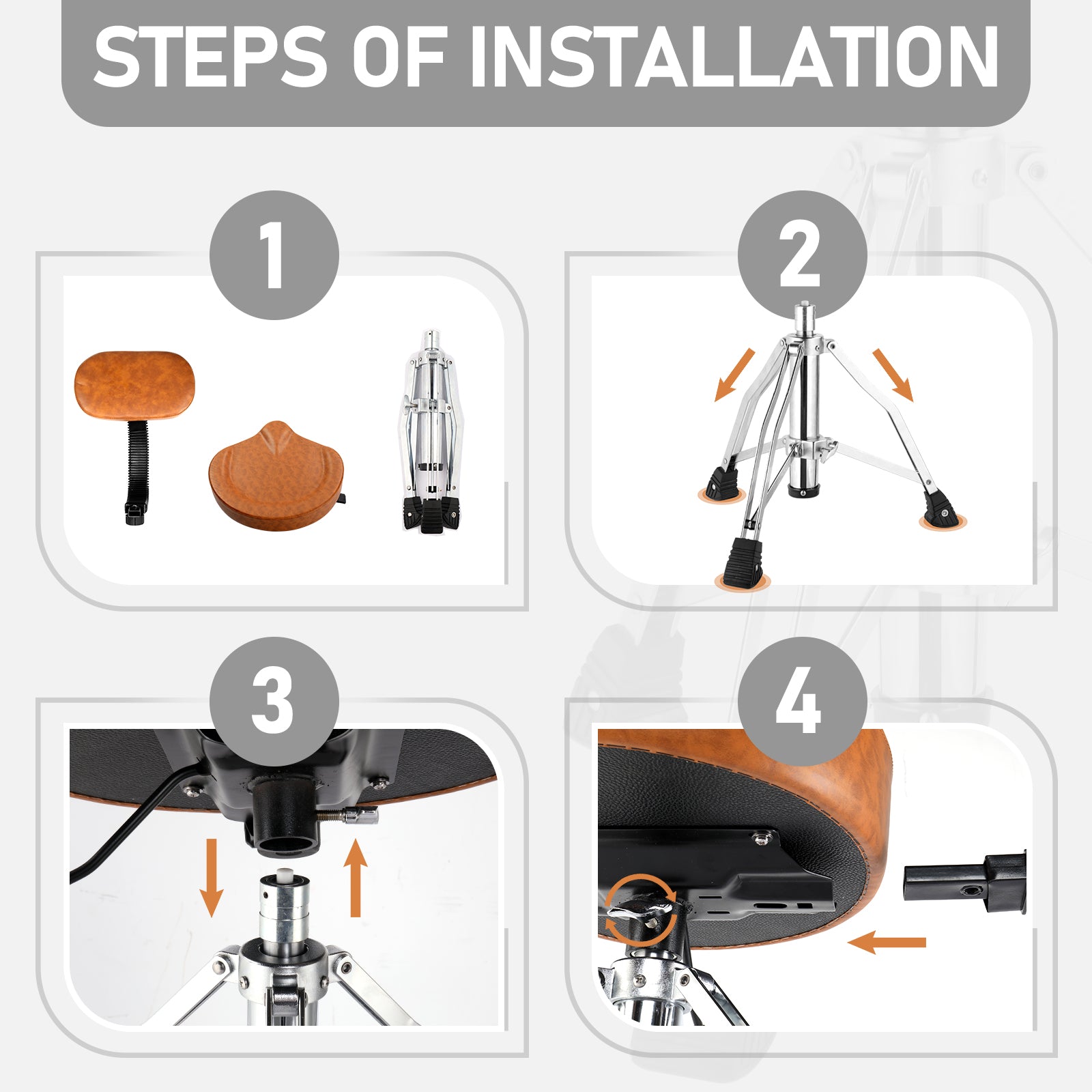 STEPS OF INSTALLATION

1

2

3

4