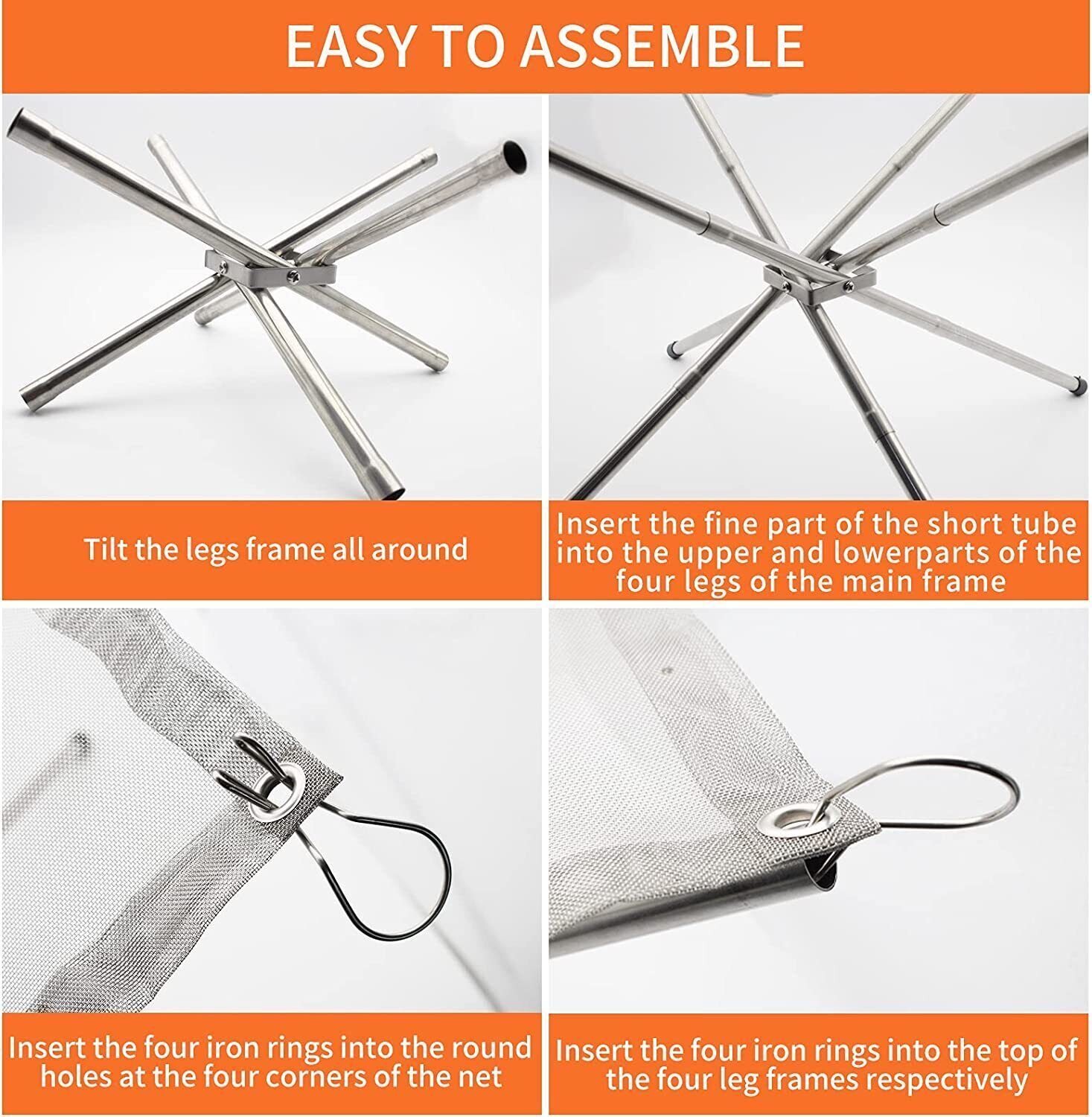 EASY TO ASSEMBLE

Tilt the legs frame all around

Insert the fine part of the short tube into the upper and lowerparts of the four legs of the main frame

Insert the four iron rings into the round holes at the four corners of the net

Insert the four iron rings into the top of the four leg frames respectively