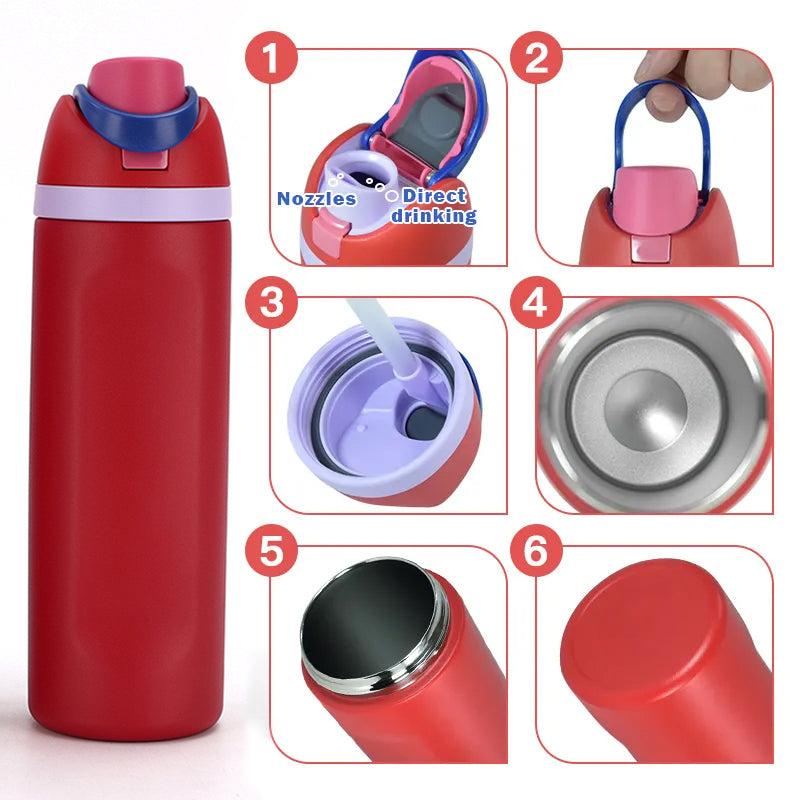 1
Nozzles
Direct drinking
2
3
4
5
6