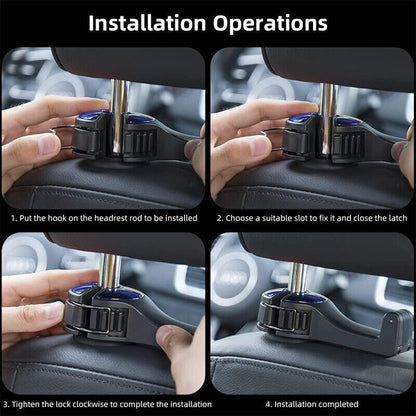 Installation Operations

1. Put the hook on the headrest rod to be installed

2. Choose a suitable slot to fix it and close the latch

3. Tighten the lock clockwise to complete the installation

4. Installation completed