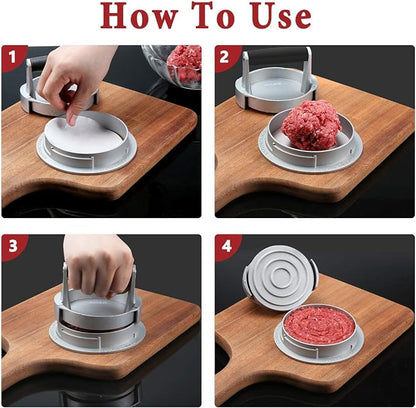 How To Use

1

2

3

4