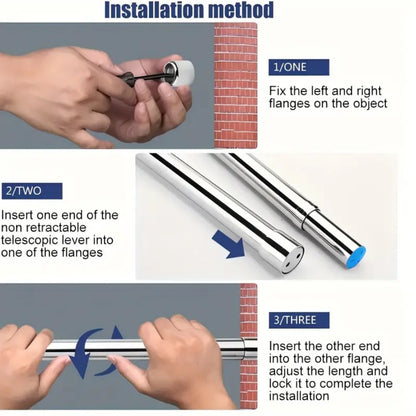 Installation method

1/ONE

Fix the left and right flanges on the object

2/TWO

Insert one end of the non retractable telescopic lever into one of the flanges

3/THREE

Insert the other end into the other flange, adjust the length and lock it to complete the installation