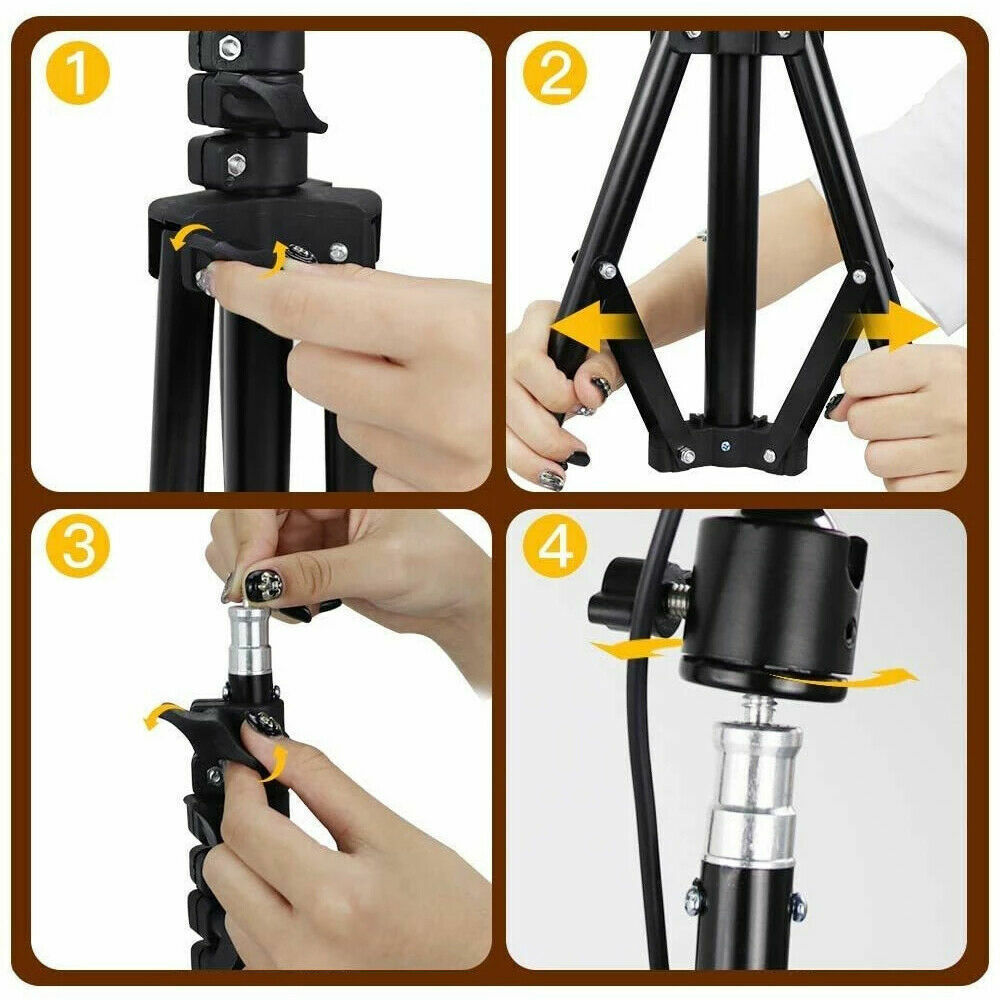 1

2

3

4