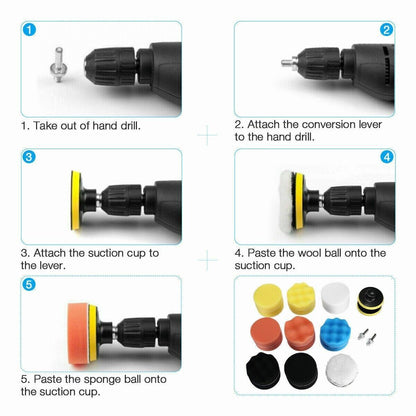 1

1. Take out of hand drill.

2

2. Attach the conversion lever to the hand drill.

3

3. Attach the suction cup to the lever.

4

4. Paste the wool ball onto the suction cup.

5

5. Paste the sponge ball onto the suction cup.