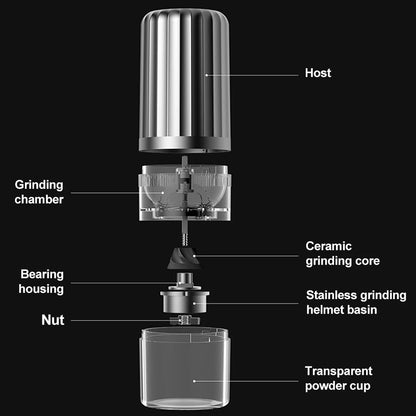 Host

Grinding chamber

Ceramic grinding core

Bearing housing

Stainless grinding helmet basin

Nut

Transparent powder cup