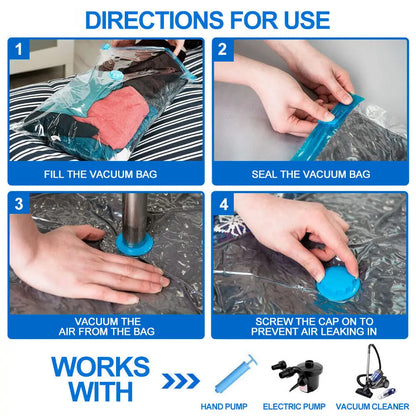 DIRECTIONS FOR USE

1

FILL THE VACUUM BAG

2

SEAL THE VACUUM BAG

3

VACUUM THE AIR FROM THE BAG

4

SCREW THE CAP ON TO PREVENT AIR LEAKING IN

WORKS WITH

HAND PUMP

ELECTRIC PUMP

VACUUM CLEANER