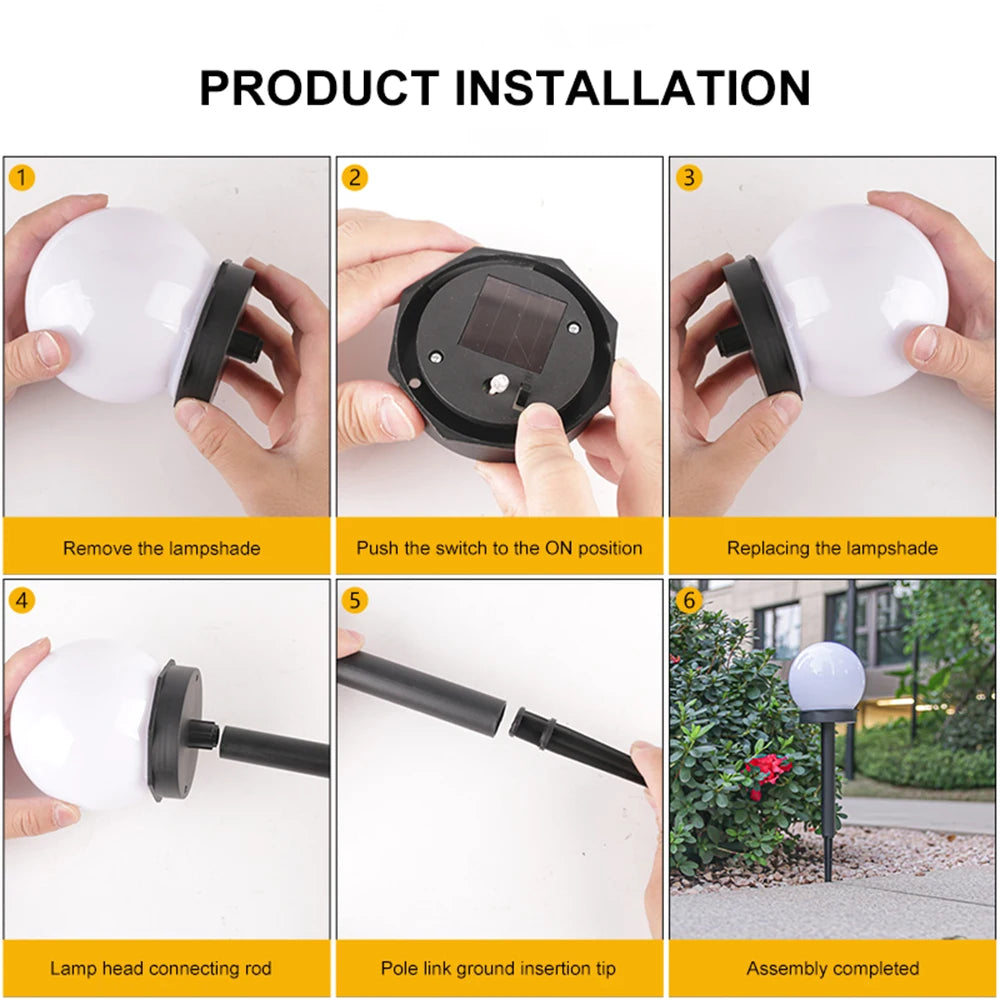 PRODUCT INSTALLATION

1

Remove the lampshade

2

Push the switch to the ON position

3

Replacing the lampshade

4

Lamp head connecting rod

5

Pole link ground insertion tip

6

Assembly completed