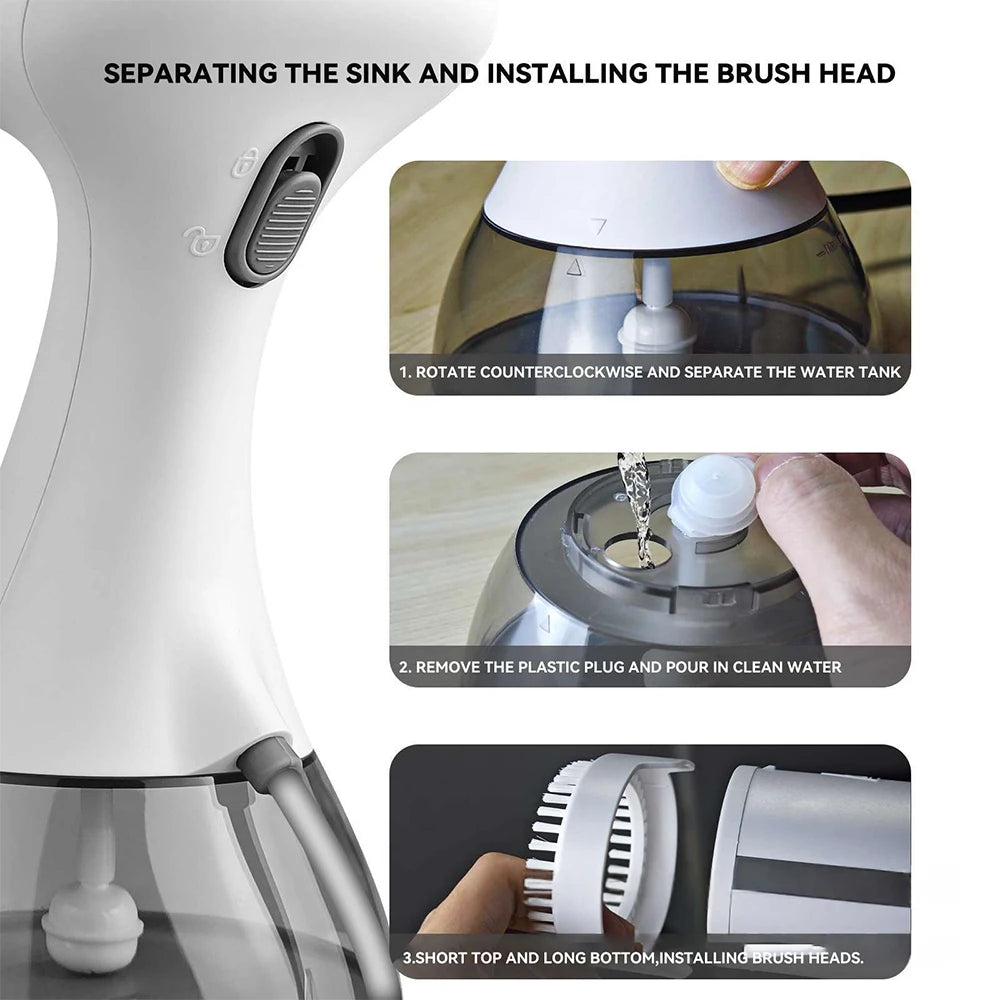 SEPARATING THE SINK AND INSTALLING THE BRUSH HEAD

1. ROTATE COUNTERCLOCKWISE AND SEPARATE THE WATER TANK

2. REMOVE THE PLASTIC PLUG AND POUR IN CLEAN WATER

3.SHORT TOP AND LONG BOTTOM,INSTALLING BRUSH HEADS.