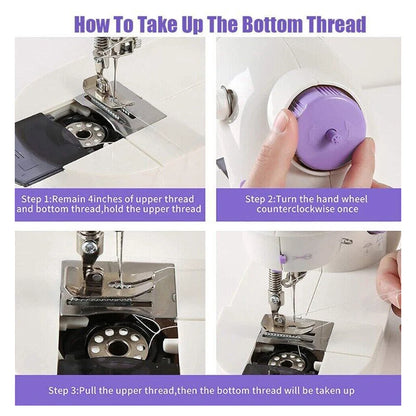 How To Take Up The Bottom Thread

Step 1:Remain 4inches of upper thread and bottom thread,hold the upper thread

Step 2:Turn the hand wheel counterclockwise once

Step 3:Pull the upper thread,then the bottom thread will be taken up