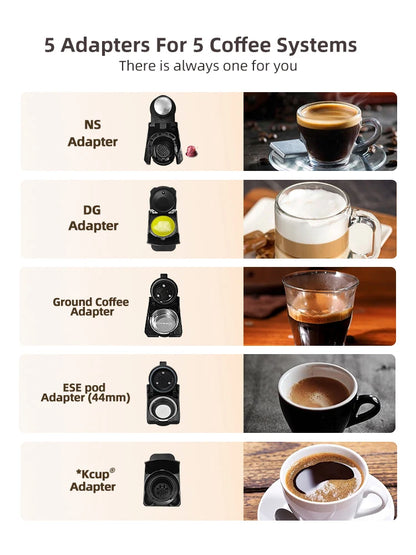 5 Adapters For 5 Coffee Systems

There is always one for you

NS Adapter

DG Adapter

Ground Coffee Adapter

ESE pod Adapter (44mm)

*Kcup® Adapter