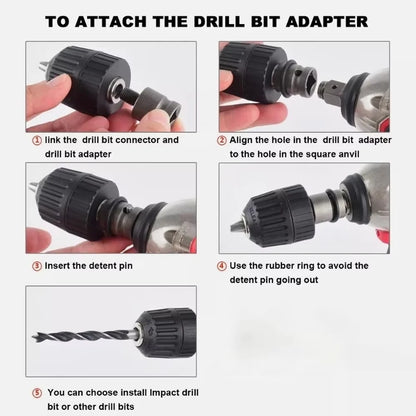 TO ATTACH THE DRILL BIT ADAPTER

① link the drill bit connector and drill bit adapter

② Align the hole in the drill bit adapter to the hole in the square anvil

③ Insert the detent pin

④ Use the rubber ring to avoid the detent pin going out

⑤ You can choose install Impact drill bit or other drill bits