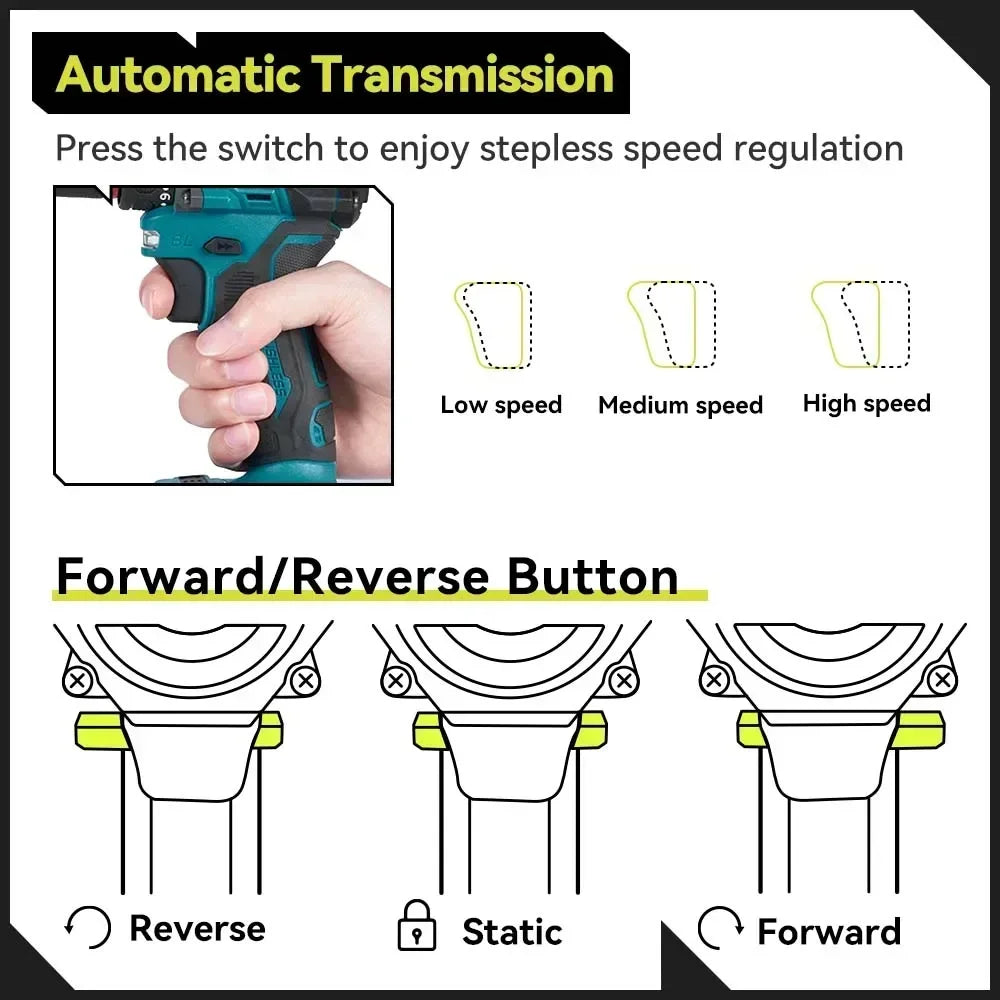 Automatic Transmission

Press the switch to enjoy stepless speed regulation

Low speed

Medium speed

High speed

Forward/Reverse Button

Reverse

Static

Forward