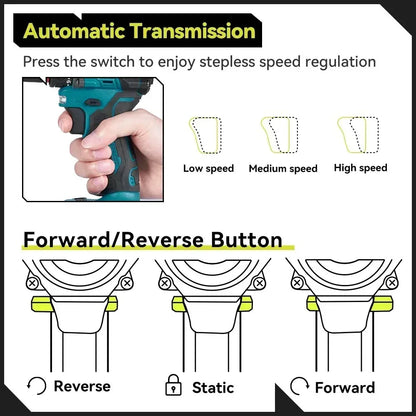 Automatic Transmission

Press the switch to enjoy stepless speed regulation

Low speed
Medium speed
High speed

Forward/Reverse Button

Reverse
Static
Forward