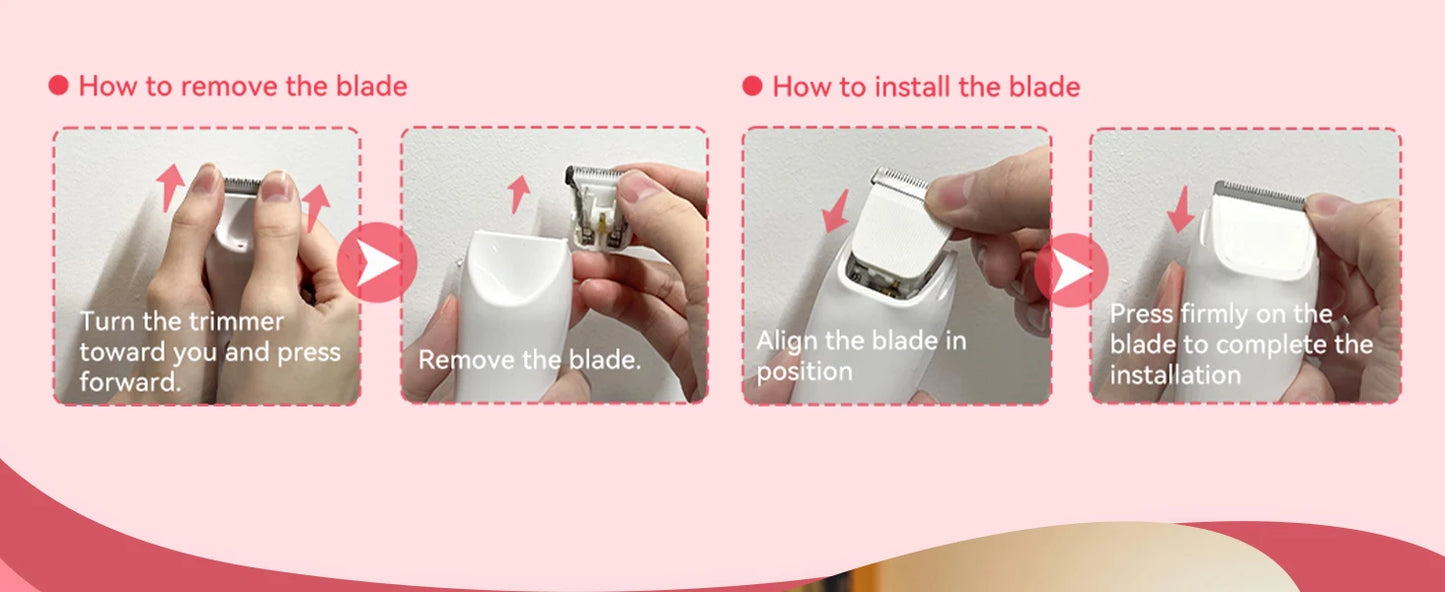 How to remove the blade

Turn the trimmer toward you and press forward.

Remove the blade.

How to install the blade

Align the blade in position

Press firmly on the blade to complete the installation