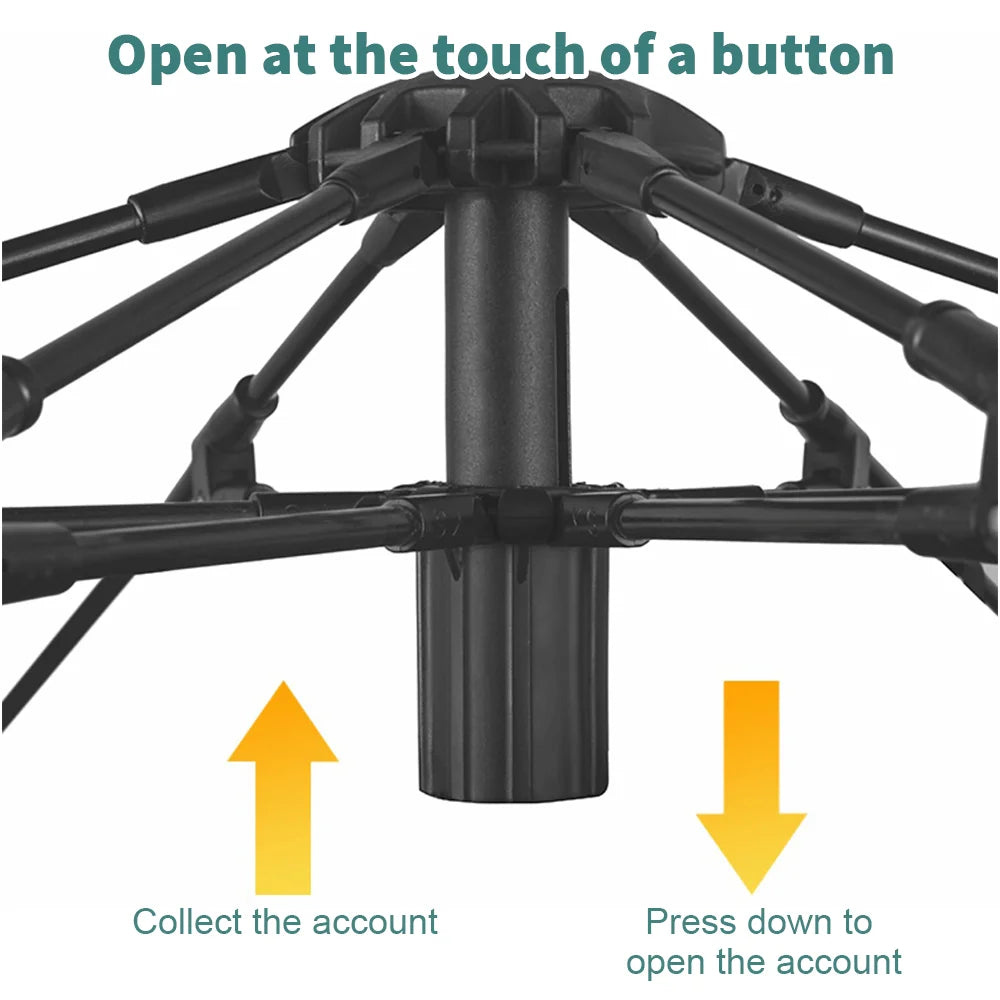 Open at the touch of a button

Collect the account

Press down to open the account