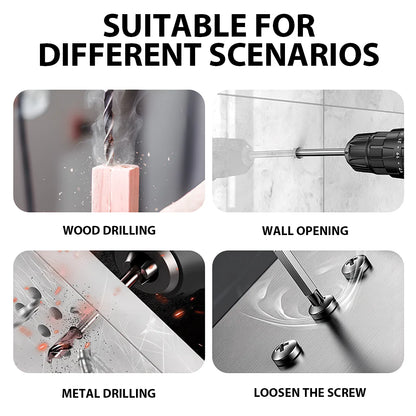 SUITABLE FOR DIFFERENT SCENARIOS

WOOD DRILLING

WALL OPENING

METAL DRILLING

LOOSEN THE SCREW