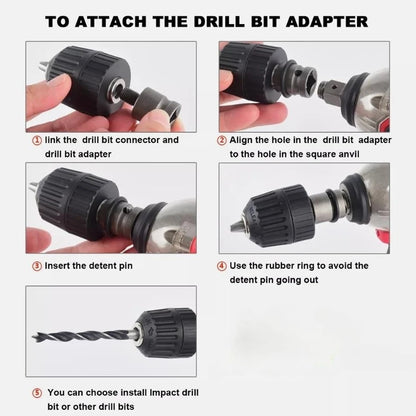 TO ATTACH THE DRILL BIT ADAPTER

① link the drill bit connector and drill bit adapter

② Align the hole in the drill bit adapter to the hole in the square anvil

③ Insert the detent pin

④ Use the rubber ring to avoid the detent pin going out

⑤ You can choose install Impact drill bit or other drill bits