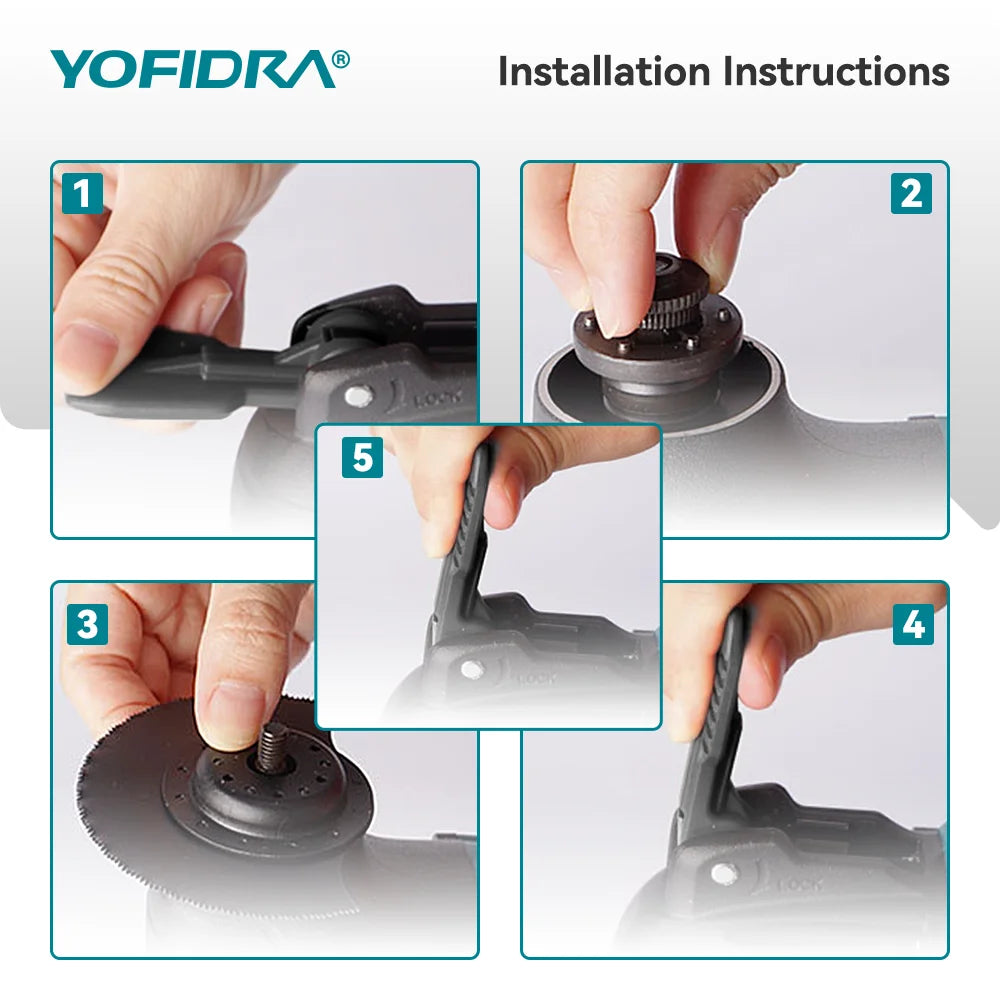 YOFIDRA®

Installation Instructions

1

LOCK

2

5

LOCK

3

4

LOCK