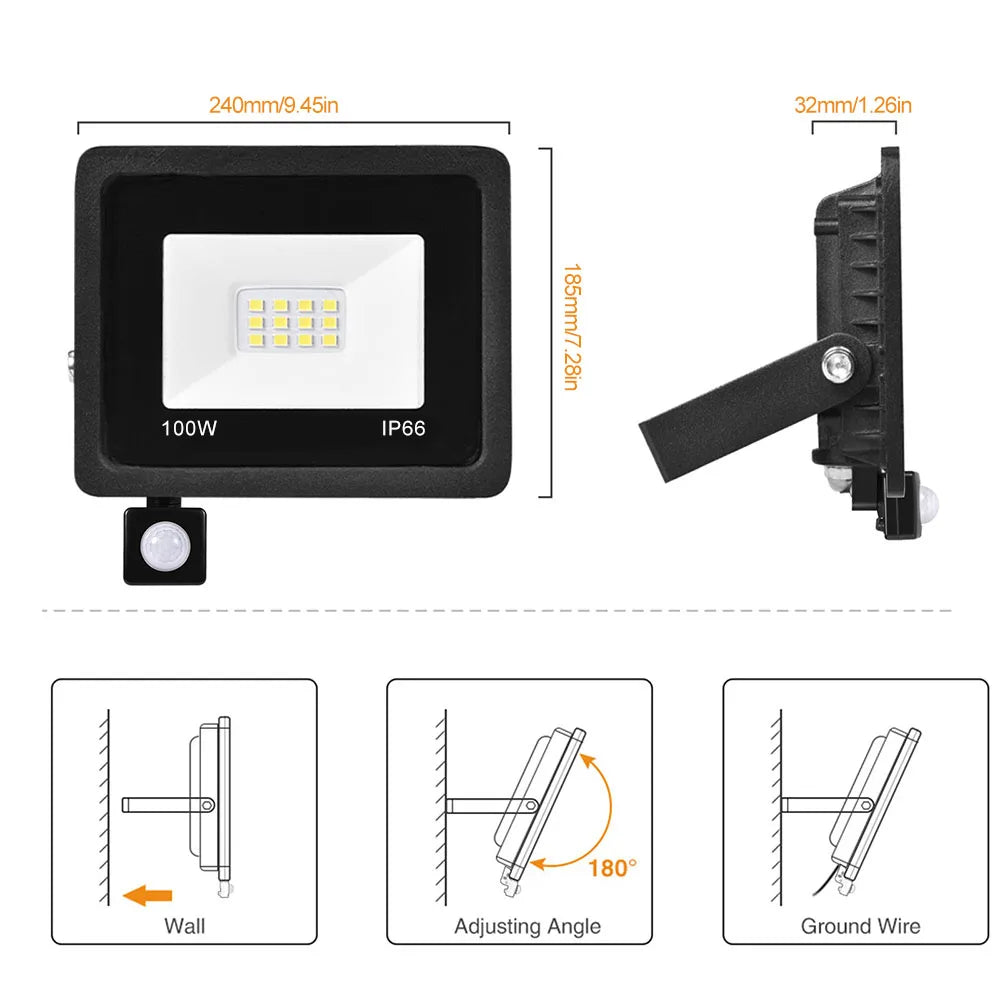 240mm/9.45in

32mm/1.26in

185mm/7.28in

100W

IP66

Wall

180°

Adjusting Angle

Ground Wire