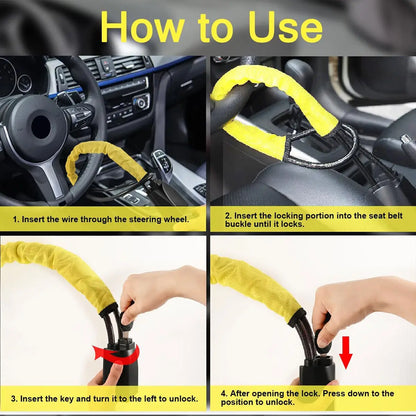 How to Use

1. Insert the wire through the steering wheel.

2. Insert the locking portion into the seat belt buckle until it locks.

3. Insert the key and turn it to the left to unlock.

4. After opening the lock. Press down to the position to unlock.