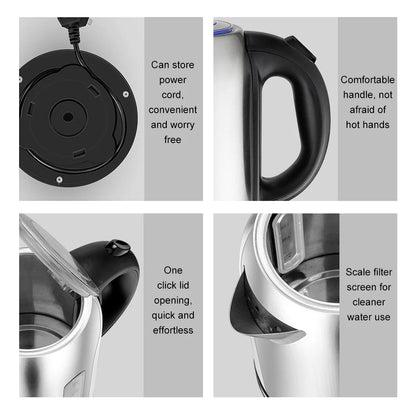 Can store power cord, convenient and worry free

Comfortable handle, not afraid of hot hands

One click lid opening, quick and effortless

Scale filter screen for cleaner water use