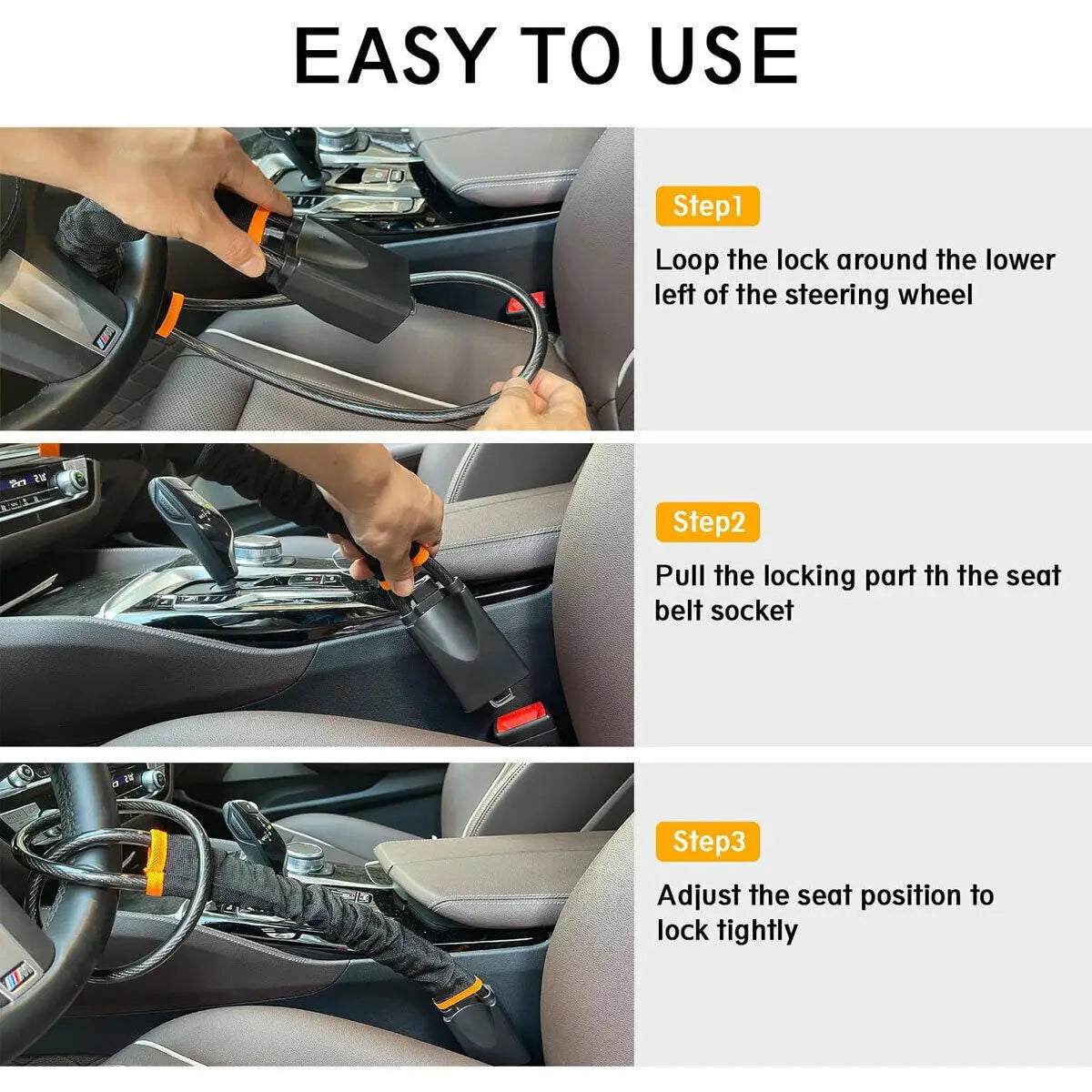 EASY TO USE

Step1

Loop the lock around the lower left of the steering wheel

Step2

Pull the locking part th the seat belt socket

Step3

Adjust the seat position to lock tightly