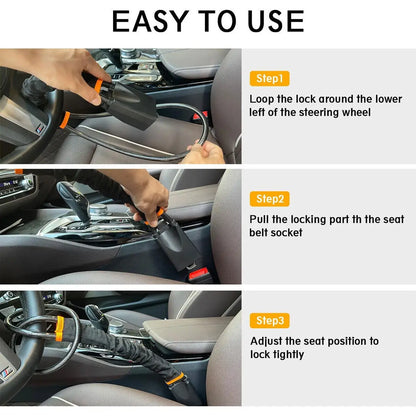 EASY TO USE

Step1

Loop the lock around the lower left of the steering wheel

Step2

Pull the locking part th the seat belt socket

Step3

Adjust the seat position to lock tightly