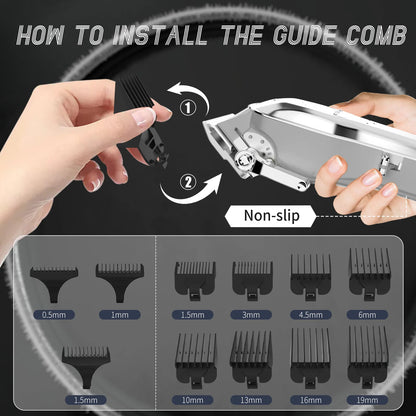 HOW TO INSTALL THE GUIDE COMB

①

②

Non-slip

0.5mm

1mm

1.5mm

1.5mm

3mm

4.5mm

6mm

10mm

13mm

16mm

19mm