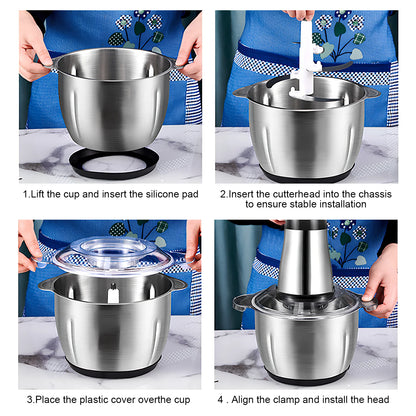 1.Lift the cup and insert the silicone pad

2.Insert the cutterhead into the chassis to ensure stable installation

3.Place the plastic cover overthe cup

4 . Align the clamp and install the head