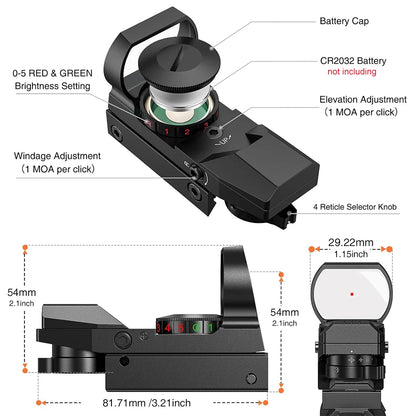 Battery Cap

CR2032 Battery
not including

0-5 RED & GREEN
Brightness Setting

Elevation Adjustment
(1 MOA per click)

1 2 3

UP

Windage Adjustment
(1 MOA per click)

4 Reticle Selector Knob

54mm
2.1inch

3 4 5 G 1

54mm
2.1inch

81.71mm /3.21inch

29.22mm
1.15inch