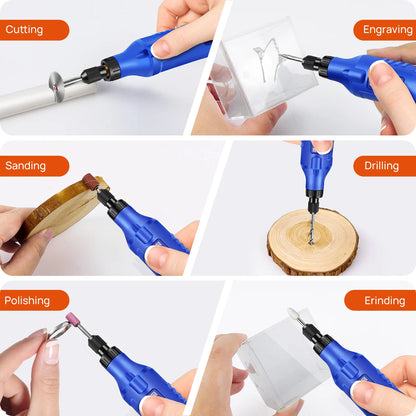 Cutting

Engraving

Sanding

Drilling

Polishing

Erinding