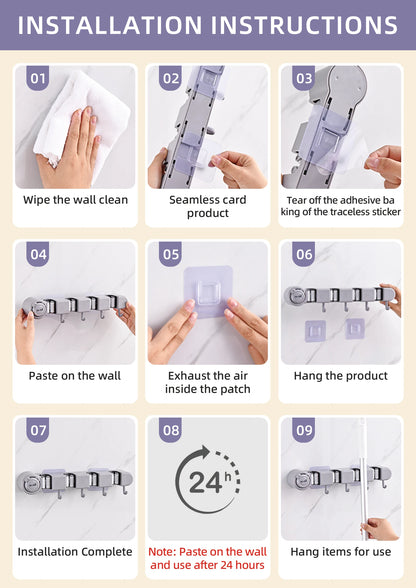 INSTALLATION INSTRUCTIONS

01

Wipe the wall clean

02

Seamless card product

03

Tear off the adhesive ba king of the traceless sticker

04

Paste on the wall

05

Exhaust the air inside the patch

06

Hang the product

07

Installation Complete

08

24 h

Note: Paste on the wall and use after 24 hours

09

Hang items for use