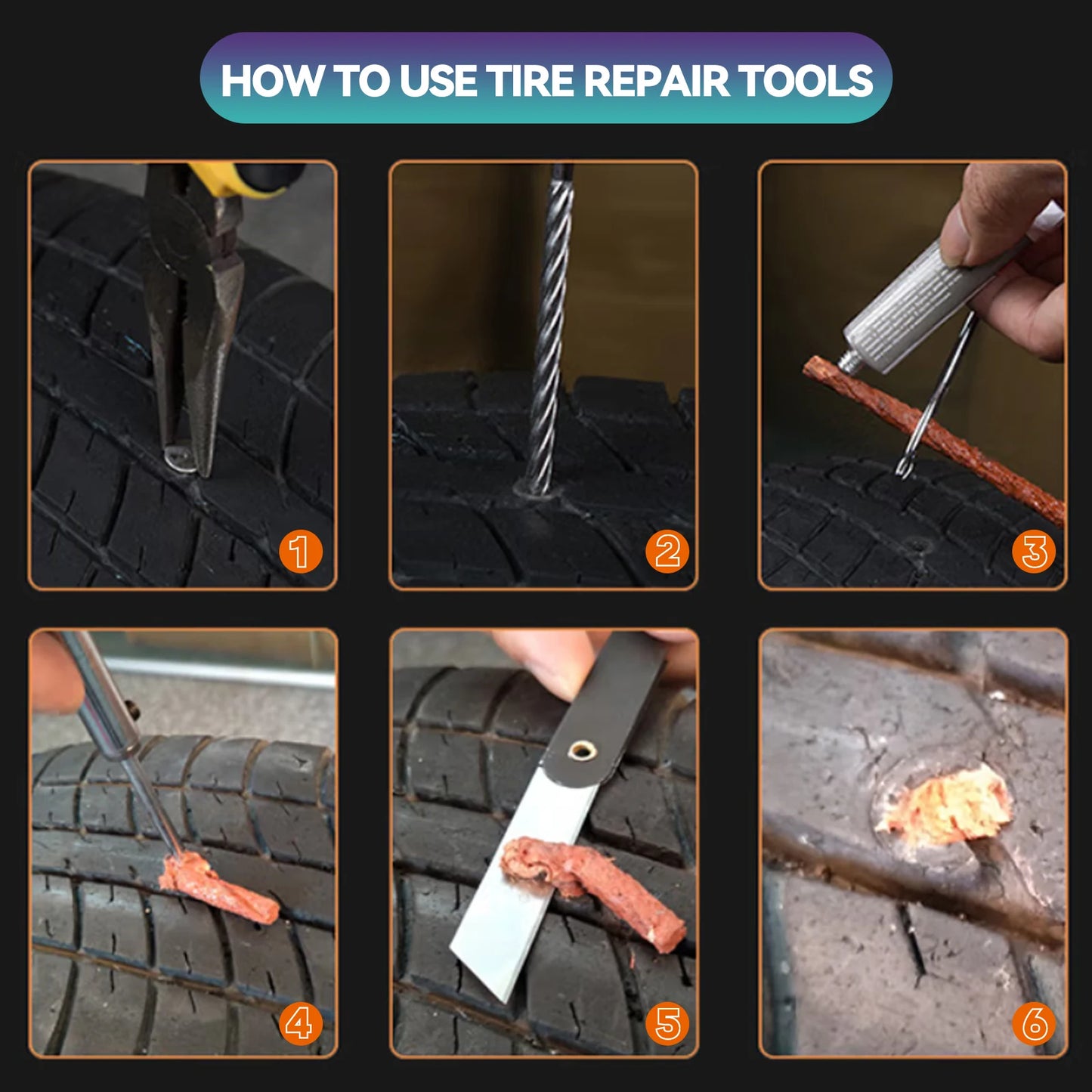 HOW TO USE TIRE REPAIR TOOLS

1

2

3

4

5

6