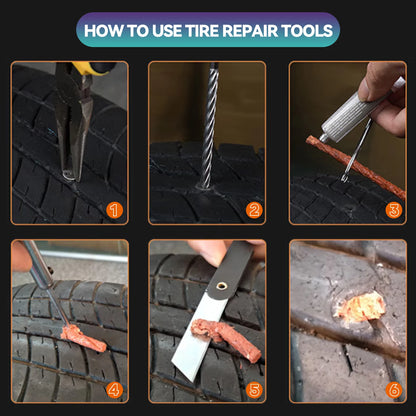 HOW TO USE TIRE REPAIR TOOLS

1

2

3

4

5

6