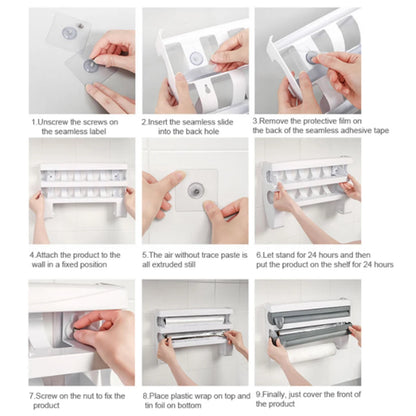 1.Unscrew the screws on the seamless label

2.Insert the seamless slide into the back hole

3.Remove the protective film on the back of the seamless adhesive tape

4.Attach the product to the wall in a fixed position

5.The air without trace paste is all extruded still

6.Let stand for 24 hours and then put the product on the shelf for 24 hours

7.Screw on the nut to fix the product

8.Place plastic wrap on top and tin foil on bottom

9.Finally, just cover the front of the product