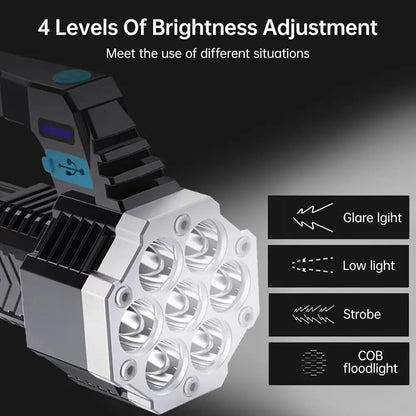 4 Levels Of Brightness Adjustment

Meet the use of different situations

Glare lgiht

Low light

Strobe

COB floodlight