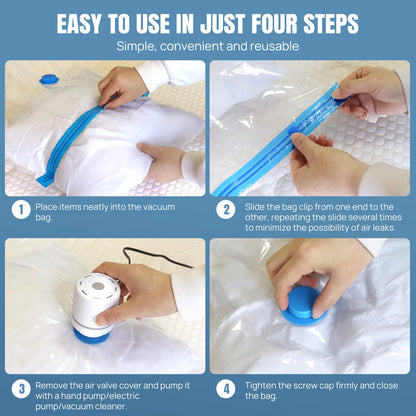 EASY TO USE IN JUST FOUR STEPS

Simple, convenient and reusable

1 Place items neatly into the vacuum bag.

2 Slide the bag clip from one end to the other, repeating the slide several times to minimize the possibility of air leaks.

3 Remove the air valve cover and pump it with a hand pump/electric pump/vacuum cleaner.

4 Tighten the screw cap firmly and close the bag.