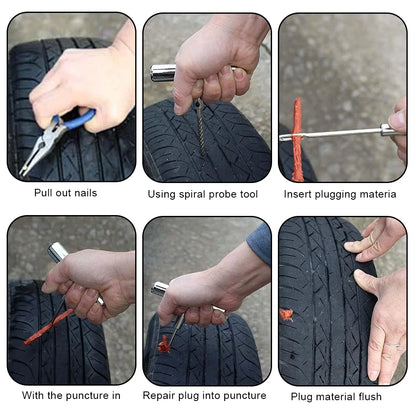 Pull out nails

Using spiral probe tool

Insert plugging materia

With the puncture in

Repair plug into puncture

Plug material flush