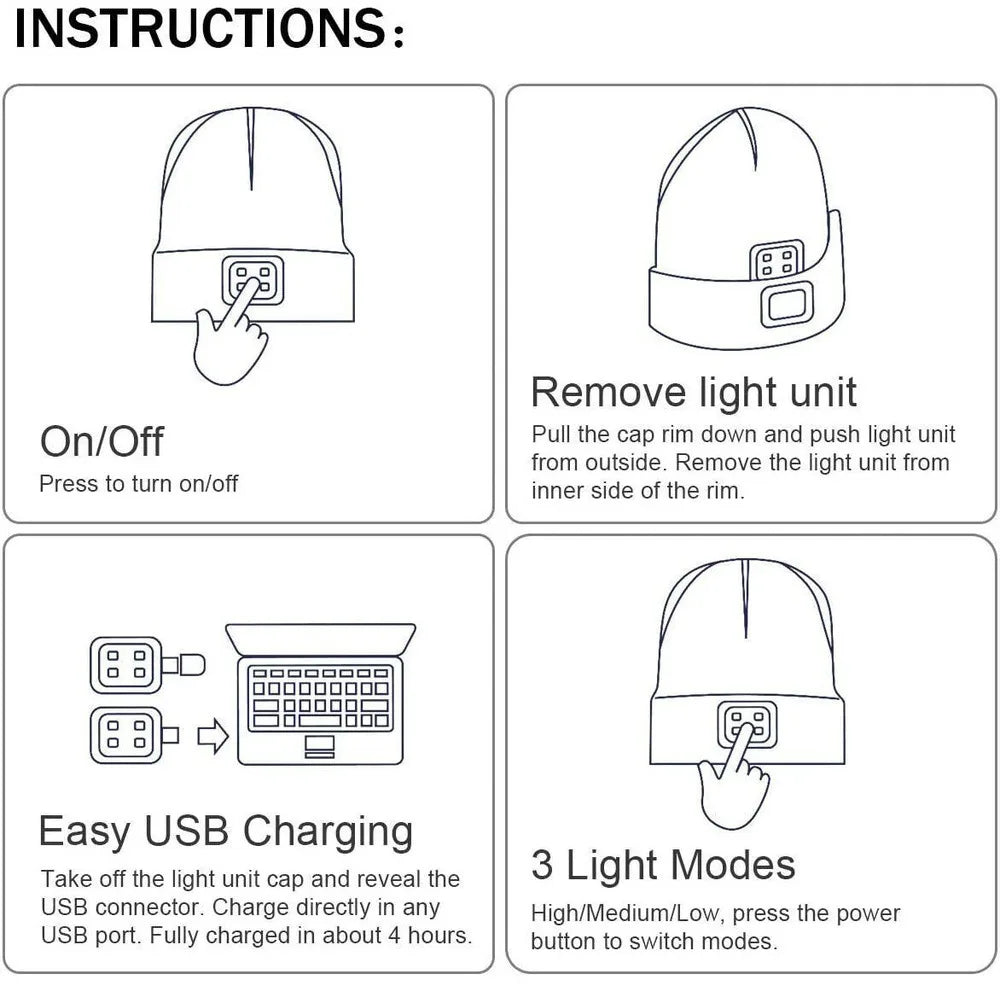 INSTRUCTIONS:

On/Off
Press to turn on/off

Remove light unit
Pull the cap rim down and push light unit from outside. Remove the light unit from inner side of the rim.

Easy USB Charging
Take off the light unit cap and reveal the USB connector. Charge directly in any USB port. Fully charged in about 4 hours.

3 Light Modes
High/Medium/Low, press the power button to switch modes.