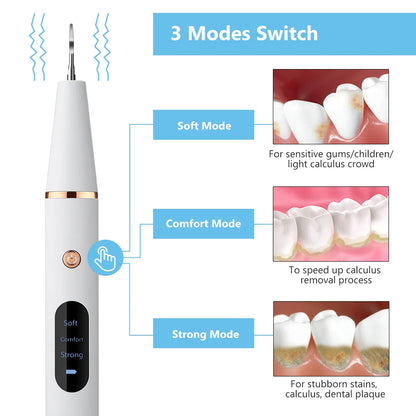 3 Modes Switch

Soft Mode

For sensitive gums/children/ light calculus crowd

Comfort Mode

To speed up calculus removal process

Strong Mode

For stubborn stains, calculus, dental plaque

Soft
Comfort
Strong