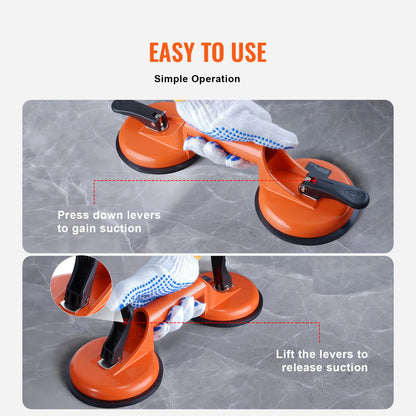 EASY TO USE

Simple Operation

Press down levers to gain suction

Lift the levers to release suction