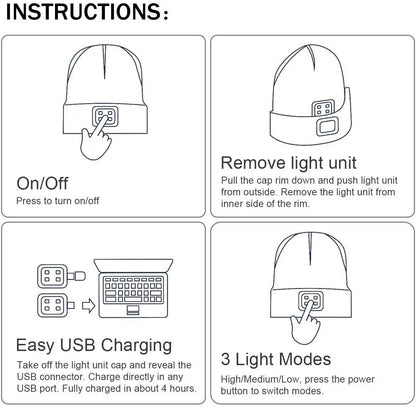 INSTRUCTIONS:

On/Off
Press to turn on/off

Remove light unit
Pull the cap rim down and push light unit from outside. Remove the light unit from inner side of the rim.

Easy USB Charging
Take off the light unit cap and reveal the USB connector. Charge directly in any USB port. Fully charged in about 4 hours.

3 Light Modes
High/Medium/Low, press the power button to switch modes.