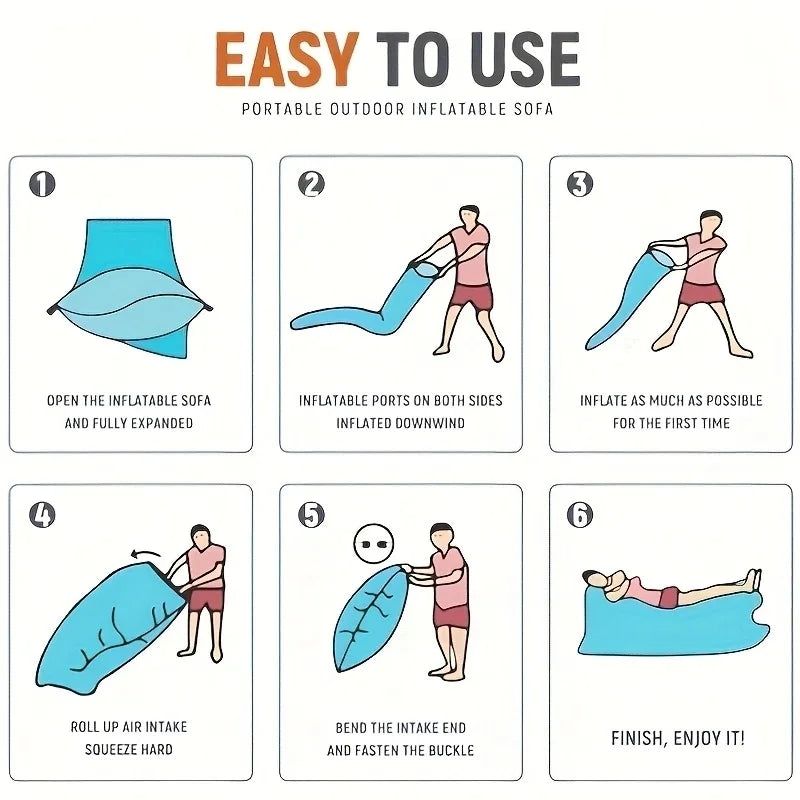 EASY TO USE

PORTABLE OUTDOOR INFLATABLE SOFA

1
OPEN THE INFLATABLE SOFA AND FULLY EXPANDED

2
INFLATABLE PORTS ON BOTH SIDES INFLATED DOWNWIND

3
INFLATE AS MUCH AS POSSIBLE FOR THE FIRST TIME

4
ROLL UP AIR INTAKE SQUEEZE HARD

5
BEND THE INTAKE END AND FASTEN THE BUCKLE

6
FINISH, ENJOY IT!