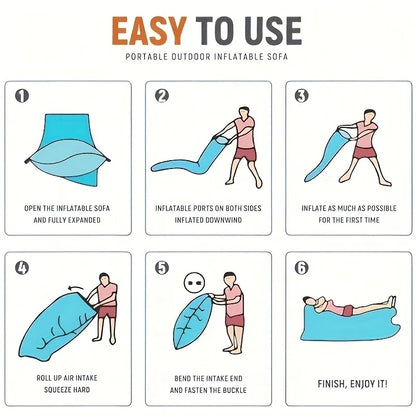 EASY TO USE
PORTABLE OUTDOOR INFLATABLE SOFA

1
OPEN THE INFLATABLE SOFA AND FULLY EXPANDED

2
INFLATABLE PORTS ON BOTH SIDES INFLATED DOWNWIND

3
INFLATE AS MUCH AS POSSIBLE FOR THE FIRST TIME

4
ROLL UP AIR INTAKE SQUEEZE HARD

5
BEND THE INTAKE END AND FASTEN THE BUCKLE

6
FINISH, ENJOY IT!