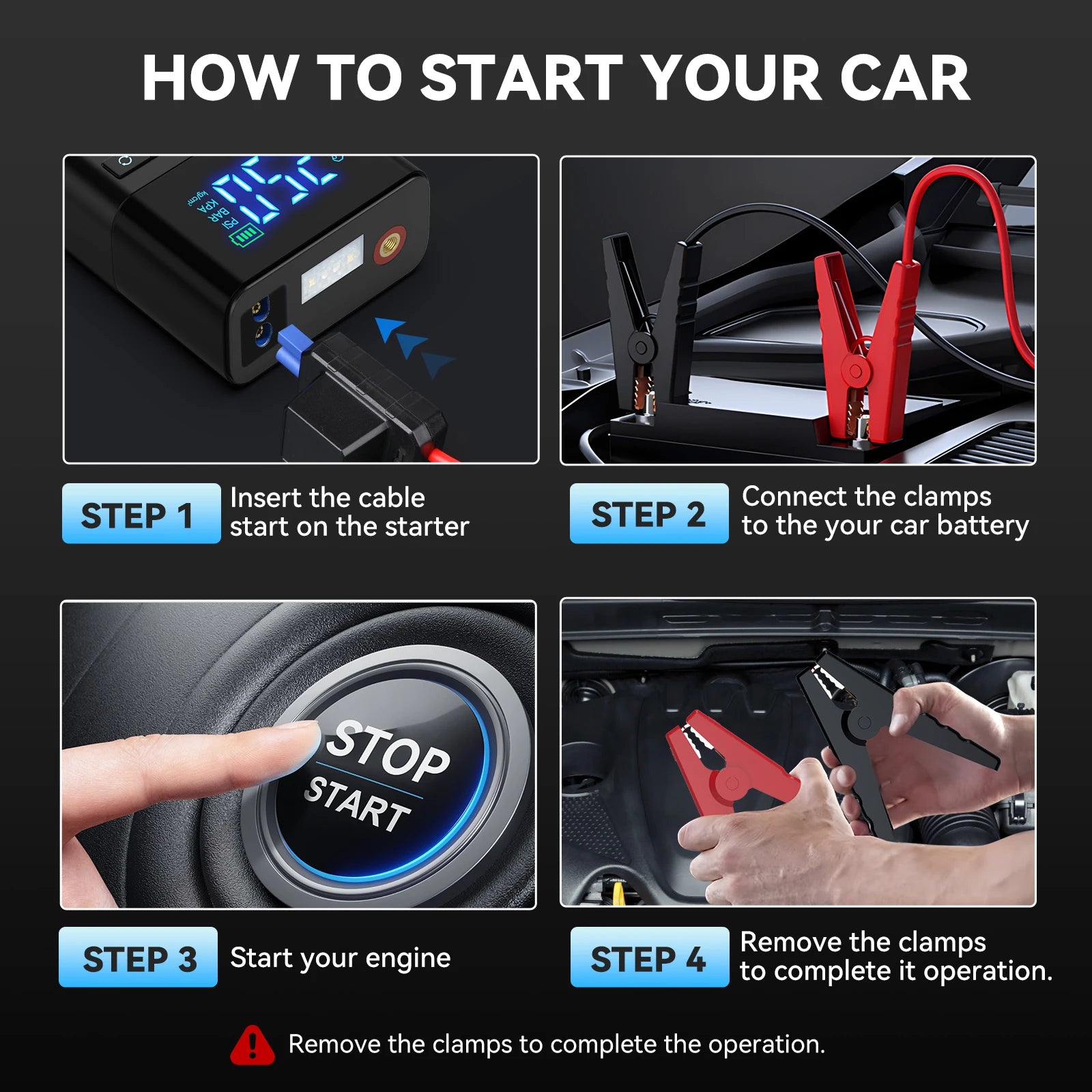 HOW TO START YOUR CAR

PSI
BAR
KPA
kg/cm²

STEP 1 Insert the cable start on the starter

STEP 2 Connect the clamps to the your car battery

STOP
START

STEP 3 Start your engine

STEP 4 Remove the clamps to complete it operation.

Remove the clamps to complete the operation.